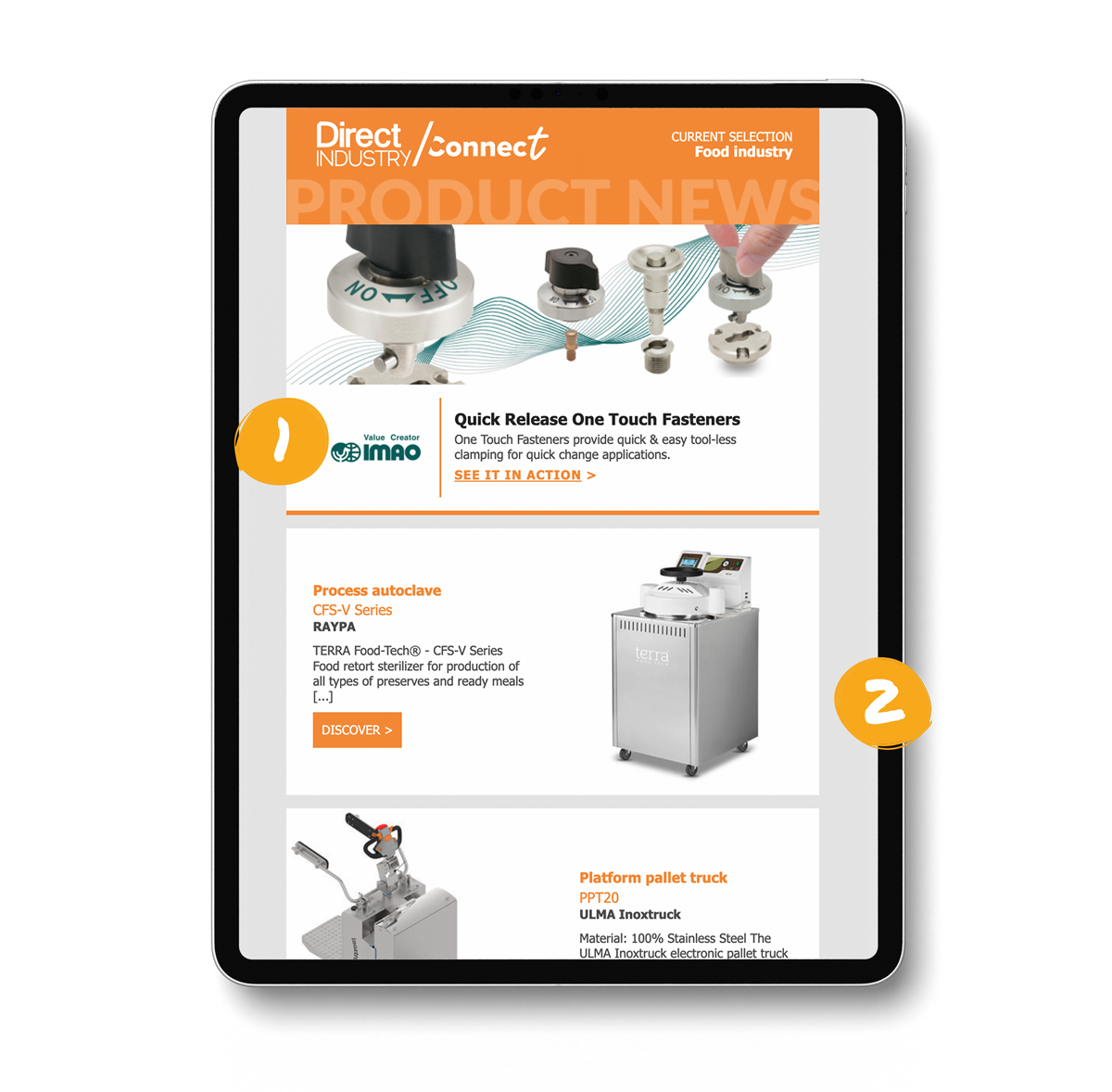 Direct INDUSTRY /connect

CURRENT SELECTION
Food industry

PRODUCT NEWS

ON OFF

1

Value Creator
IMAO

Quick Release One Touch Fasteners
One Touch Fasteners provide quick & easy tool-less clamping for quick change applications.
SEE IT IN ACTION >

Process autoclave
CFS-V Series
RAYPA

TERRA Food-Tech® - CFS-V Series Food retort sterilizer for production of all types of preserves and ready meals [...]

DISCOVER >

terra

2

Platform pallet truck
PPT20
ULMA Inoxtruck

Material: 100% Stainless Steel The ULMA Inoxtruck electronic pallet truck